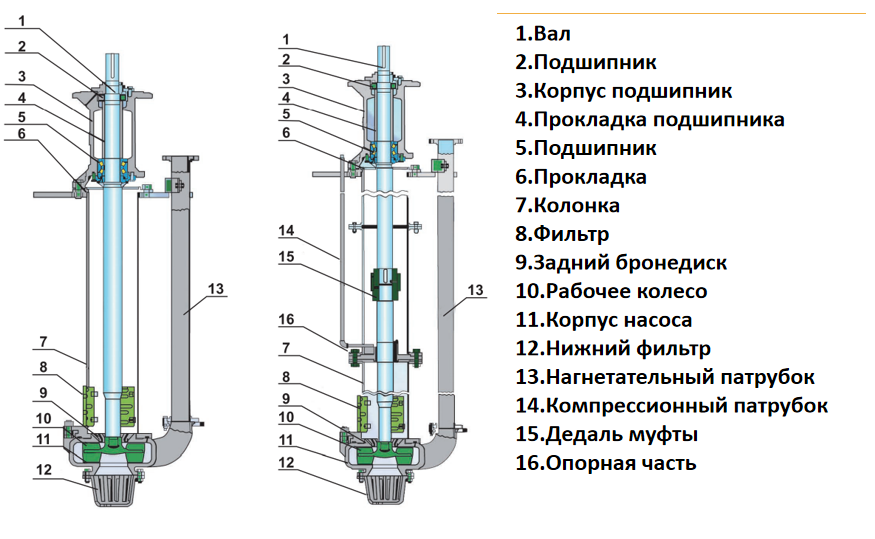 1
2
3
4
5
6
13
7
8
9
10
11
12

1
2
3
4
5
6
14
15
13
16
7
8
9
10
11
12

1.Вал
2.Подшипник
3.Корпус подшипник
4.Прокладка подшипника
5.Подшипник
6.Прокладка
7.Колонка
8.Фильтр
9.Задний бронедиск
10.Рабочее колесо
11.Корпус насоса
12.Нижний фильтр
13.Нагнетательный патрубок
14.Компрессионный патрубок
15.Дедаль муфты
16.Опорная часть