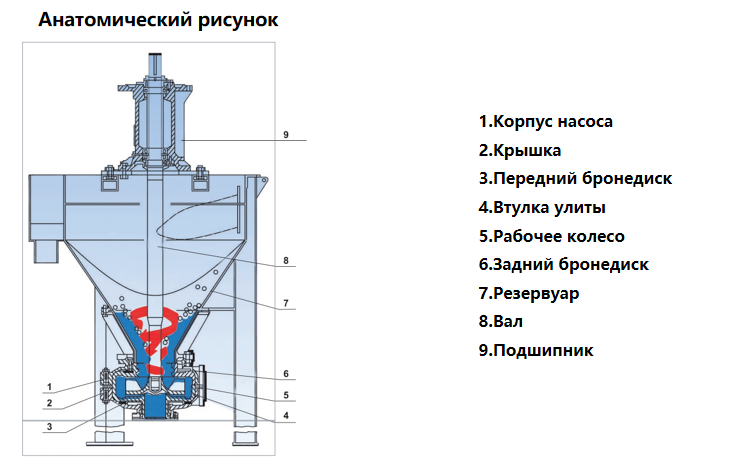 Анатомический рисунок

9
8
7
6
5
4
1
2
3

1.Корпус насоса
2.Крышка
3.Передний бронедиск
4.Втулка улиты
5.Рабочее колесо
6.Задний бронедиск
7.Резервуар
8.Вал
9.Подшипник